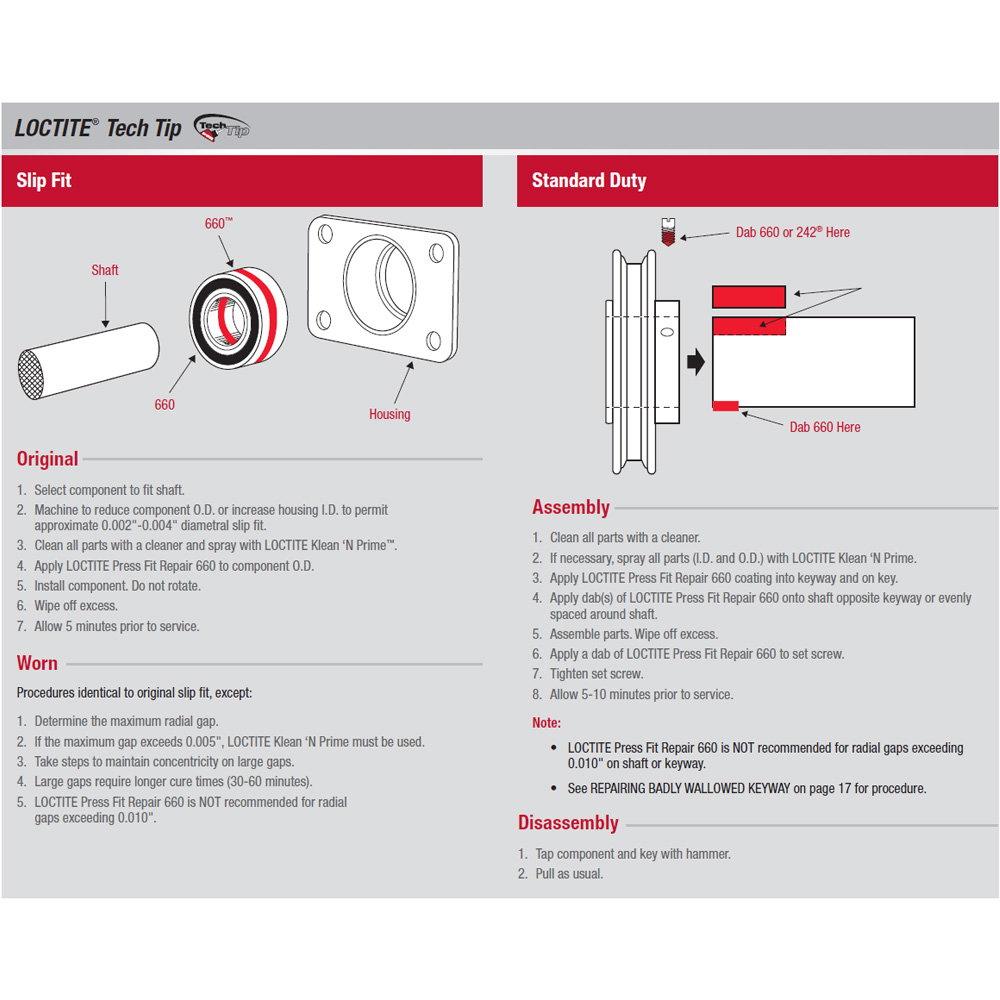 LOCTITE® Tech Tip Tech Tip

Slip Fit

660™

Shaft

660

Housing

Original

1. Select component to fit shaft.
2. Machine to reduce component O.D. or increase housing I.D. to permit approximate 0.002"-0.004" diametral slip fit.
3. Clean all parts with a cleaner and spray with LOCTITE Klean 'N Prime™.
4. Apply LOCTITE Press Fit Repair 660 to component O.D.
5. Install component. Do not rotate.
6. Wipe off excess.
7. Allow 5 minutes prior to service.

Worn

Procedures identical to original slip fit, except:

1. Determine the maximum radial gap.
2. If the maximum gap exceeds 0.005", LOCTITE Klean 'N Prime must be used.
3. Take steps to maintain concentricity on large gaps.
4. Large gaps require longer cure times (30-60 minutes).
5. LOCTITE Press Fit Repair 660 is NOT recommended for radial gaps exceeding 0.010".

Standard Duty

Dab 660 or 242® Here

Dab 660 Here

Assembly

1. Clean all parts with a cleaner.
2. If necessary, spray all parts (I.D. and O.D.) with LOCTITE Klean 'N Prime.
3. Apply LOCTITE Press Fit Repair 660 coating into keyway and on key.
4. Apply dab(s) of LOCTITE Press Fit Repair 660 onto shaft opposite keyway or evenly spaced around shaft.
5. Assemble parts. Wipe off excess.
6. Apply a dab of LOCTITE Press Fit Repair 660 to set screw.
7. Tighten set screw.
8. Allow 5-10 minutes prior to service.

Note:

• LOCTITE Press Fit Repair 660 is NOT recommended for radial gaps exceeding 0.010" on shaft or keyway.
• See REPAIRING BADLY WALLOWED KEYWAY on page 17 for procedure.

Disassembly

1. Tap component and key with hammer.
2. Pull as usual.