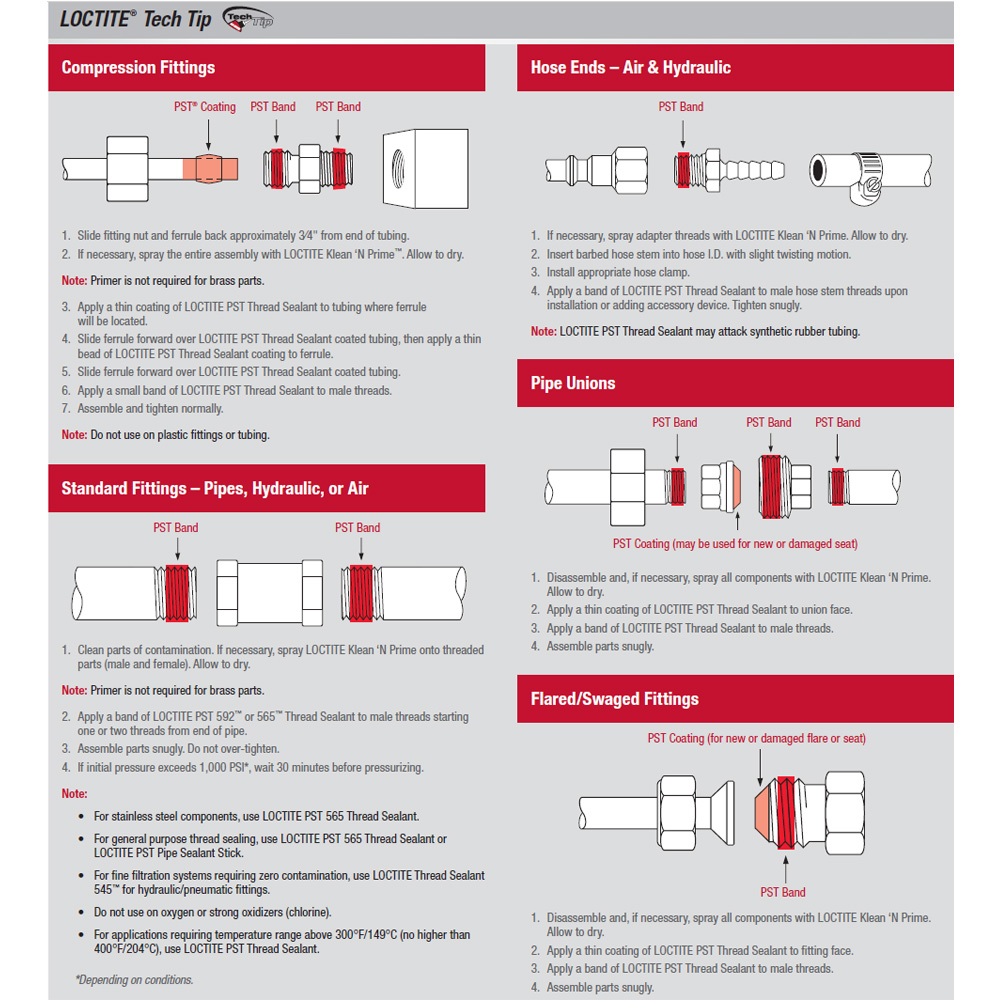 LOCTITE® Tech Tip Tech Tip

Compression Fittings

PST® Coating PST Band PST Band

1. Slide fitting nut and ferrule back approximately 3⁄4" from end of tubing.
2. If necessary, spray the entire assembly with LOCTITE Klean 'N Prime™. Allow to dry.

Note: Primer is not required for brass parts.

3. Apply a thin coating of LOCTITE PST Thread Sealant to tubing where ferrule will be located.
4. Slide ferrule forward over LOCTITE PST Thread Sealant coated tubing, then apply a thin bead of LOCTITE PST Thread Sealant coating to ferrule.
5. Slide ferrule forward over LOCTITE PST Thread Sealant coated tubing.
6. Apply a small band of LOCTITE PST Thread Sealant to male threads.
7. Assemble and tighten normally.

Note: Do not use on plastic fittings or tubing.

Standard Fittings – Pipes, Hydraulic, or Air

PST Band PST Band

1. Clean parts of contamination. If necessary, spray LOCTITE Klean 'N Prime onto threaded parts (male and female). Allow to dry.

Note: Primer is not required for brass parts.

2. Apply a band of LOCTITE PST 592™ or 565™ Thread Sealant to male threads starting one or two threads from end of pipe.
3. Assemble parts snugly. Do not over-tighten.
4. If initial pressure exceeds 1,000 PSI*, wait 30 minutes before pressurizing.

Note:

• For stainless steel components, use LOCTITE PST 565 Thread Sealant.
• For general purpose thread sealing, use LOCTITE PST 565 Thread Sealant or LOCTITE PST Pipe Sealant Stick.
• For fine filtration systems requiring zero contamination, use LOCTITE Thread Sealant 545™ for hydraulic/pneumatic fittings.
• Do not use on oxygen or strong oxidizers (chlorine).
• For applications requiring temperature range above 300°F/149°C (no higher than 400°F/204°C), use LOCTITE PST Thread Sealant.

*Depending on conditions.

Hose Ends – Air & Hydraulic

PST Band

1. If necessary, spray adapter threads with LOCTITE Klean 'N Prime. Allow to dry.
2. Insert barbed hose stem into hose I.D. with slight twisting motion.
3. Install appropriate hose clamp.
4. Apply a band of LOCTITE PST Thread Sealant to male hose stem threads upon installation or adding accessory device. Tighten snugly.

Note: LOCTITE PST Thread Sealant may attack synthetic rubber tubing.

Pipe Unions

PST Band PST Band PST Band

PST Coating (may be used for new or damaged seat)

1. Disassemble and, if necessary, spray all components with LOCTITE Klean 'N Prime. Allow to dry.
2. Apply a thin coating of LOCTITE PST Thread Sealant to union face.
3. Apply a band of LOCTITE PST Thread Sealant to male threads.
4. Assemble parts snugly.

Flared/Swaged Fittings

PST Coating (for new or damaged flare or seat)

PST Band

1. Disassemble and, if necessary, spray all components with LOCTITE Klean 'N Prime. Allow to dry.
2. Apply a thin coating of LOCTITE PST Thread Sealant to fitting face.
3. Apply a band of LOCTITE PST Thread Sealant to male threads.
4. Assemble parts snugly.