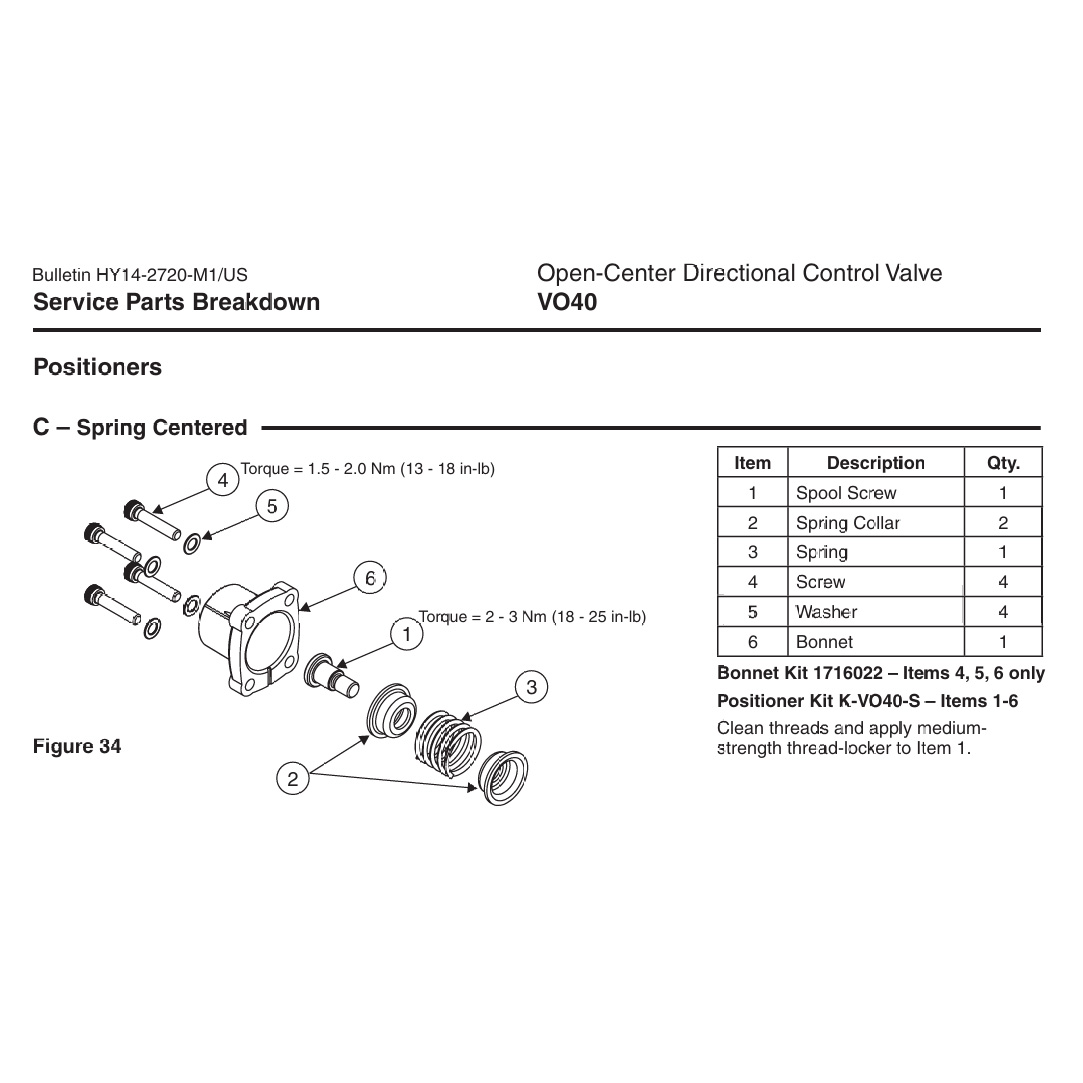 Bulletin HY14-2720-M1/US
Service Parts Breakdown

Open-Center Directional Control Valve
VO40

Positioners

C – Spring Centered

4 Torque = 1.5 - 2.0 Nm (13 - 18 in-lb)

5

6

Torque = 2 - 3 Nm (18 - 25 in-lb)

1

3

2

Figure 34

| Item | Description | Qty. |
|---|---|---|
| 1 | Spool Screw | 1 |
| 2 | Spring Collar | 2 |
| 3 | Spring | 1 |
| 4 | Screw | 4 |
| 5 | Washer | 4 |
| 6 | Bonnet | 1 |

Bonnet Kit 1716022 – Items 4, 5, 6 only

Positioner Kit K-VO40-S – Items 1-6

Clean threads and apply medium-strength thread-locker to Item 1.