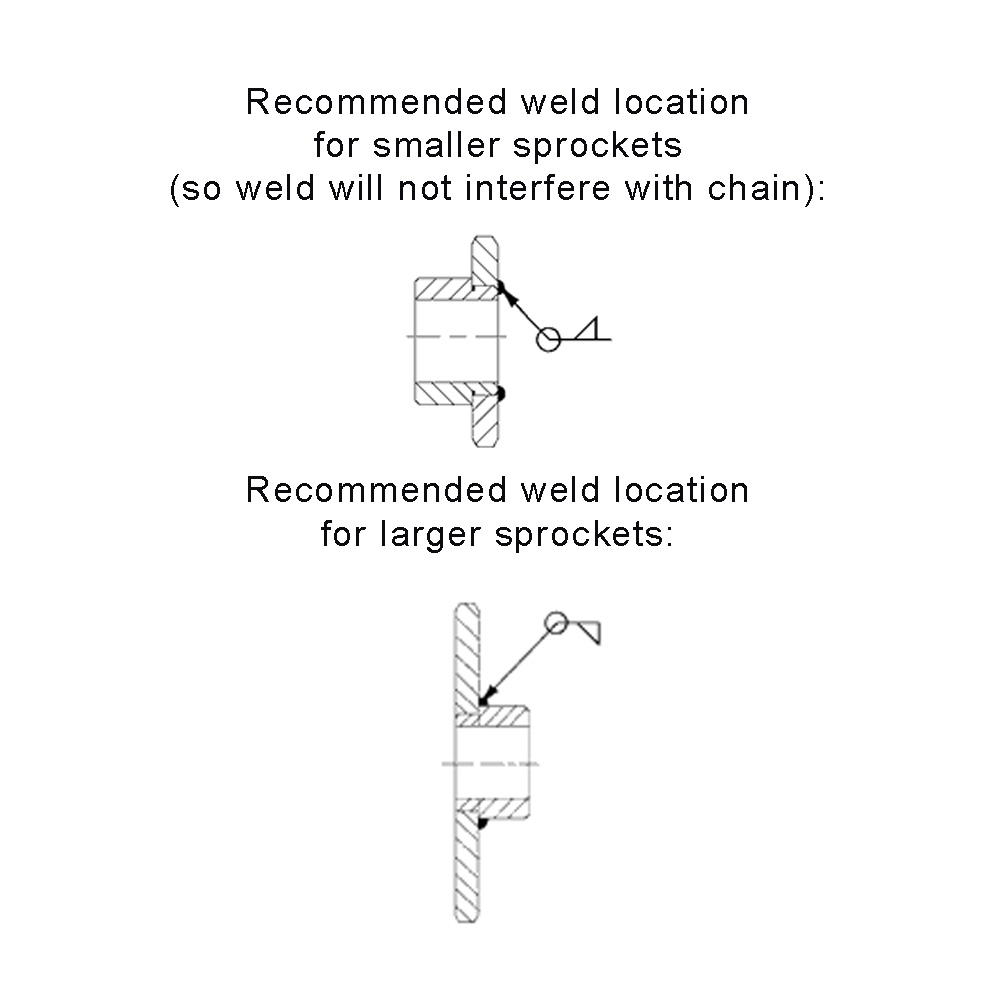 Recommended weld location
for smaller sprockets
(so weld will not interfere with chain):

Recommended weld location
for larger sprockets: